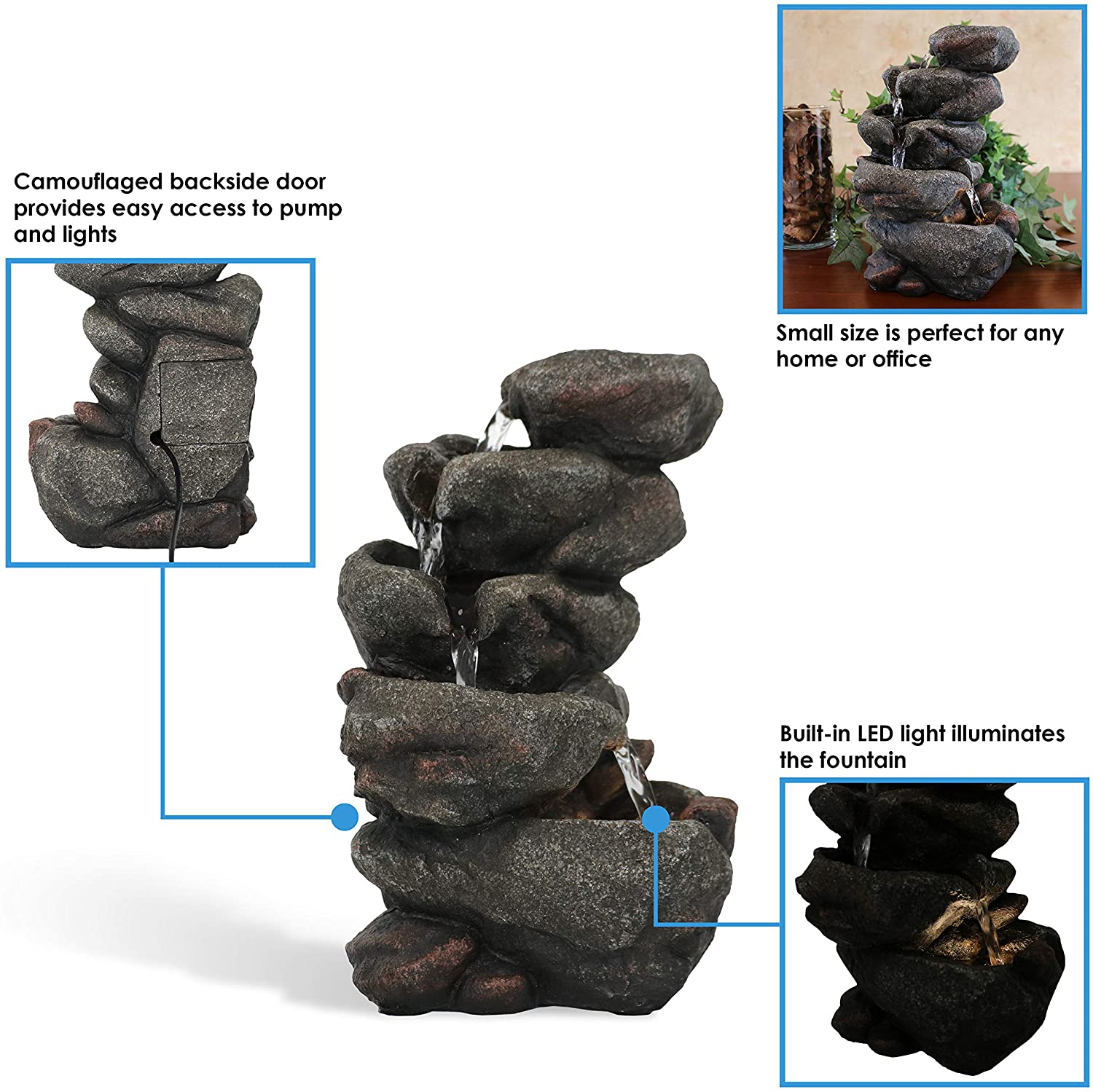 Camouflaged backside door provides easy access to pump and lights

Small size is perfect for any home or office

Built-in LED light illuminates the fountain