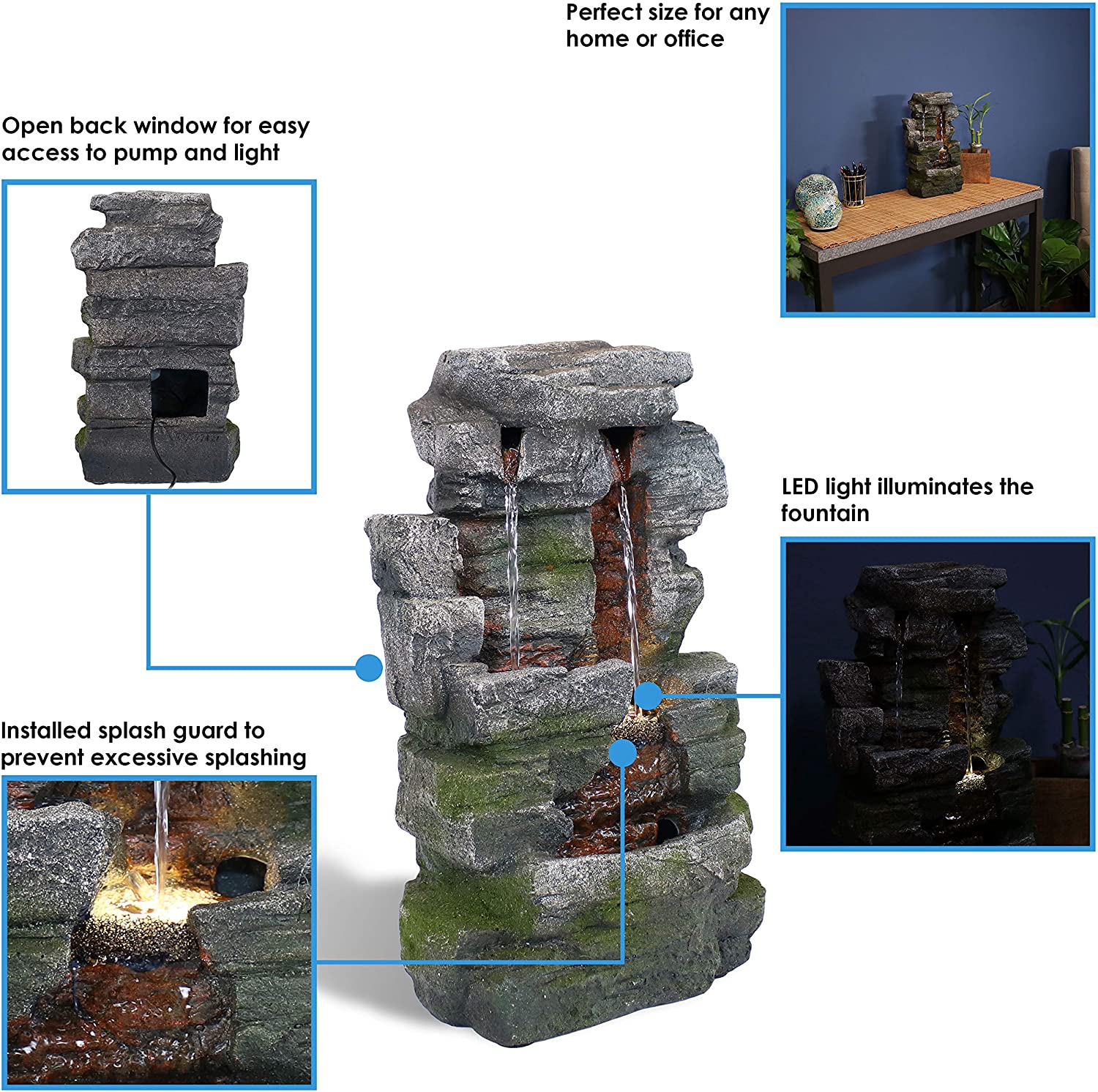 Perfect size for any home or office

Open back window for easy access to pump and light

LED light illuminates the fountain

Installed splash guard to prevent excessive splashing