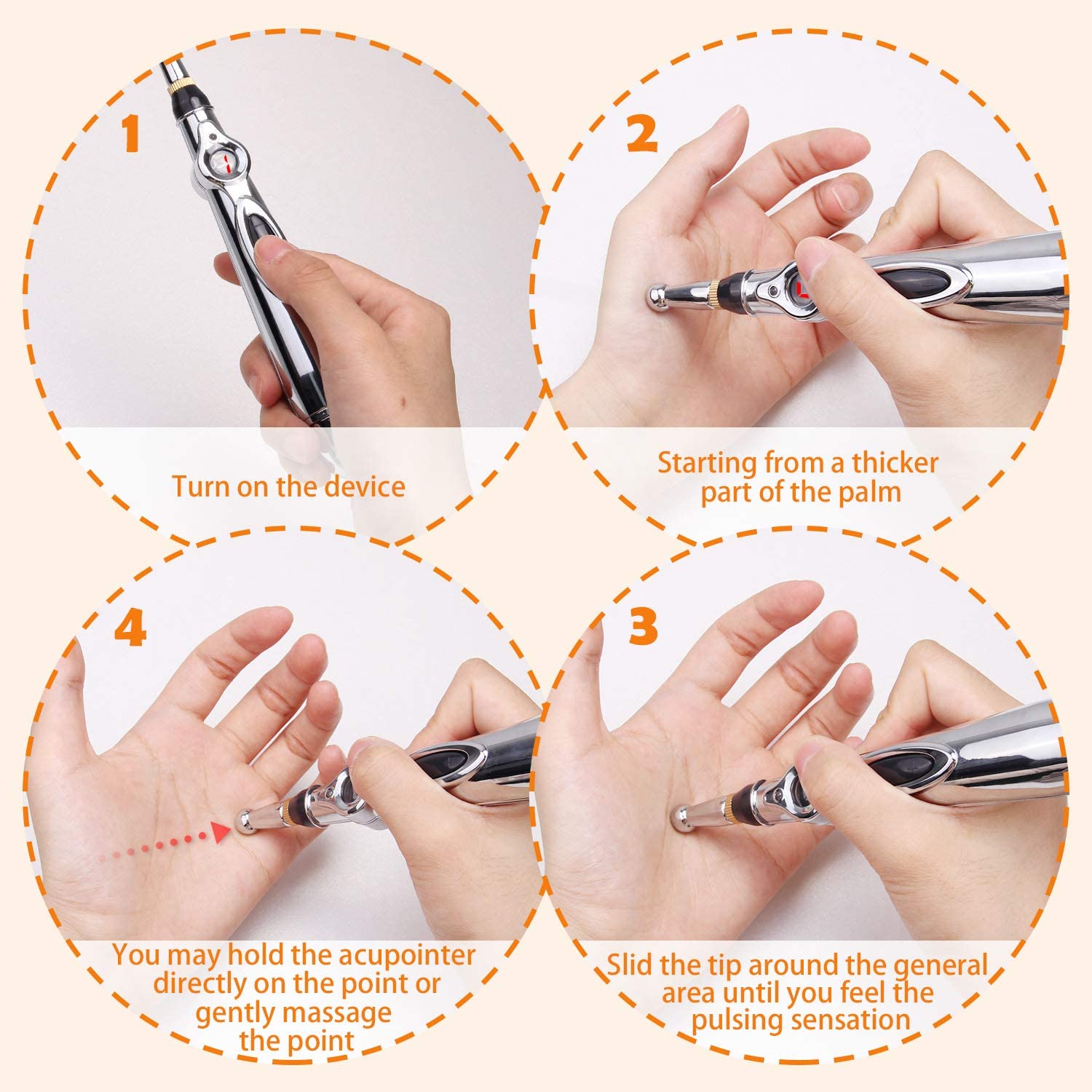 1

Turn on the device

2

Starting from a thicker part of the palm

4

You may hold the acupointer directly on the point or gently massage the point

3

Slid the tip around the general area until you feel the pulsing sensation